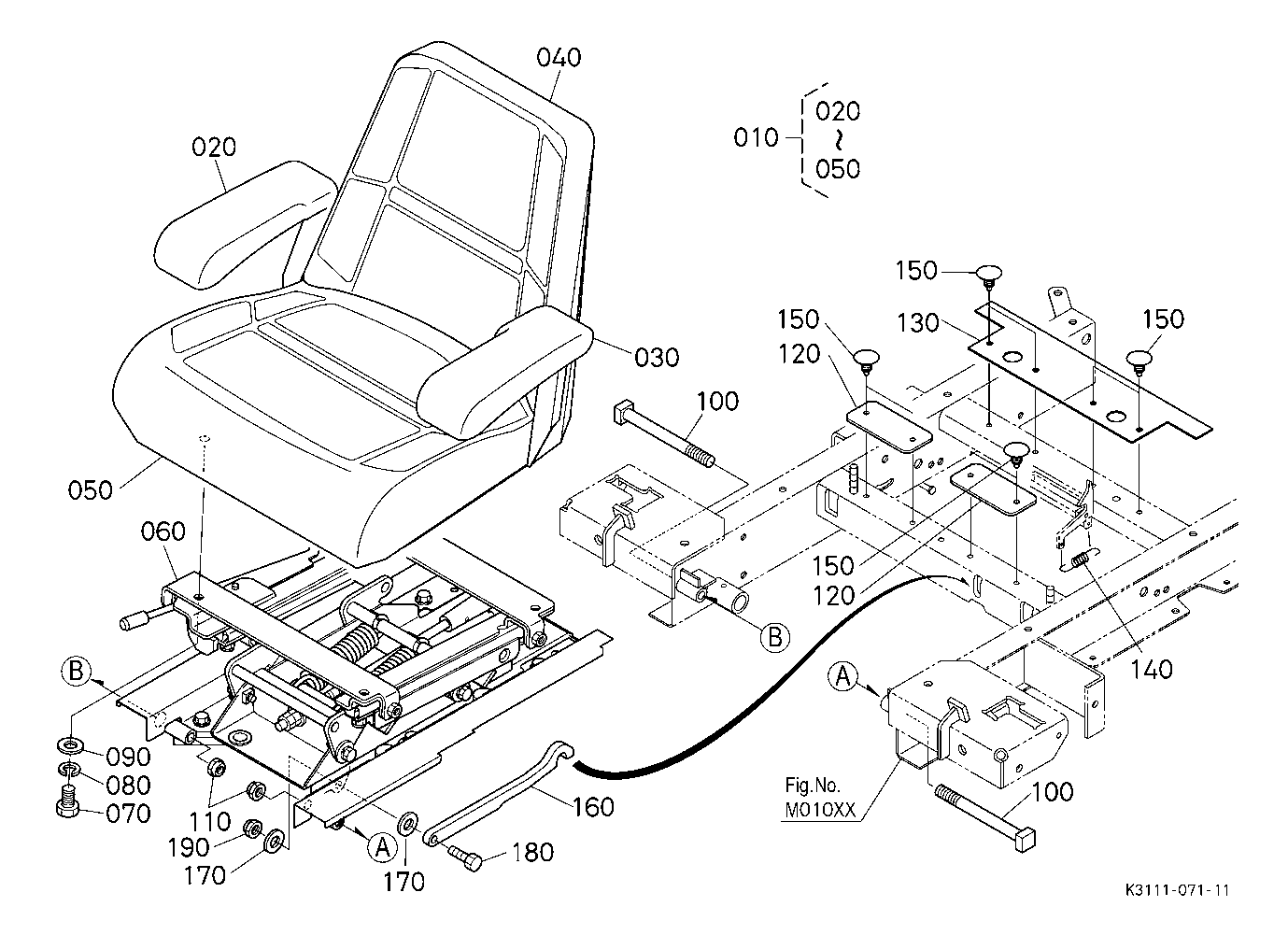 040
020
010
020
~
050
150
150
130
150
120
030
100
050
060
150
120
B
140
B
A
090
080
070
110
190
170
A
170
160
180
Fig.No.
M010XX
100
K3111-071-11